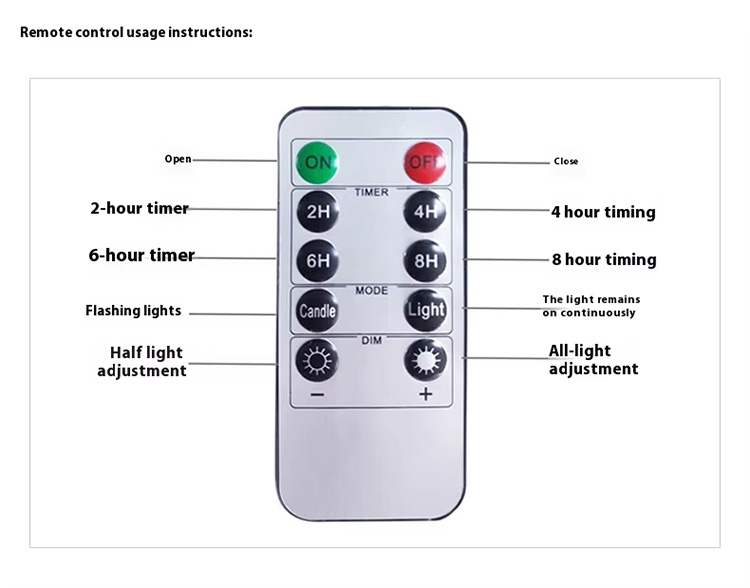 Remote control usage instructions:

Open
ON
OFF
Close

TIMER
2-hour timer
2H
4H
4 hour timing

6-hour timer
6H
8H
8 hour timing

MODE
Flashing lights
Candle
Light
The light remains on continuously

DIM
Half light adjustment
All-light adjustment
−
+